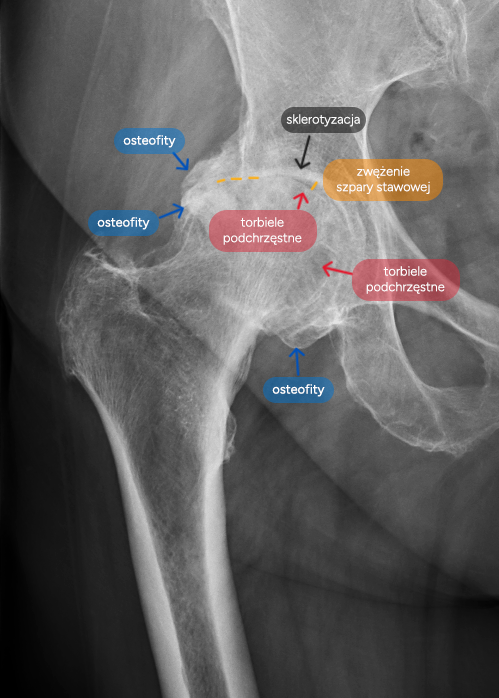 sklerotyzacja

osteofity

zwężenie szpary stawowej

osteofity

torbiele podchrzęstne

torbiele podchrzęstne

osteofity